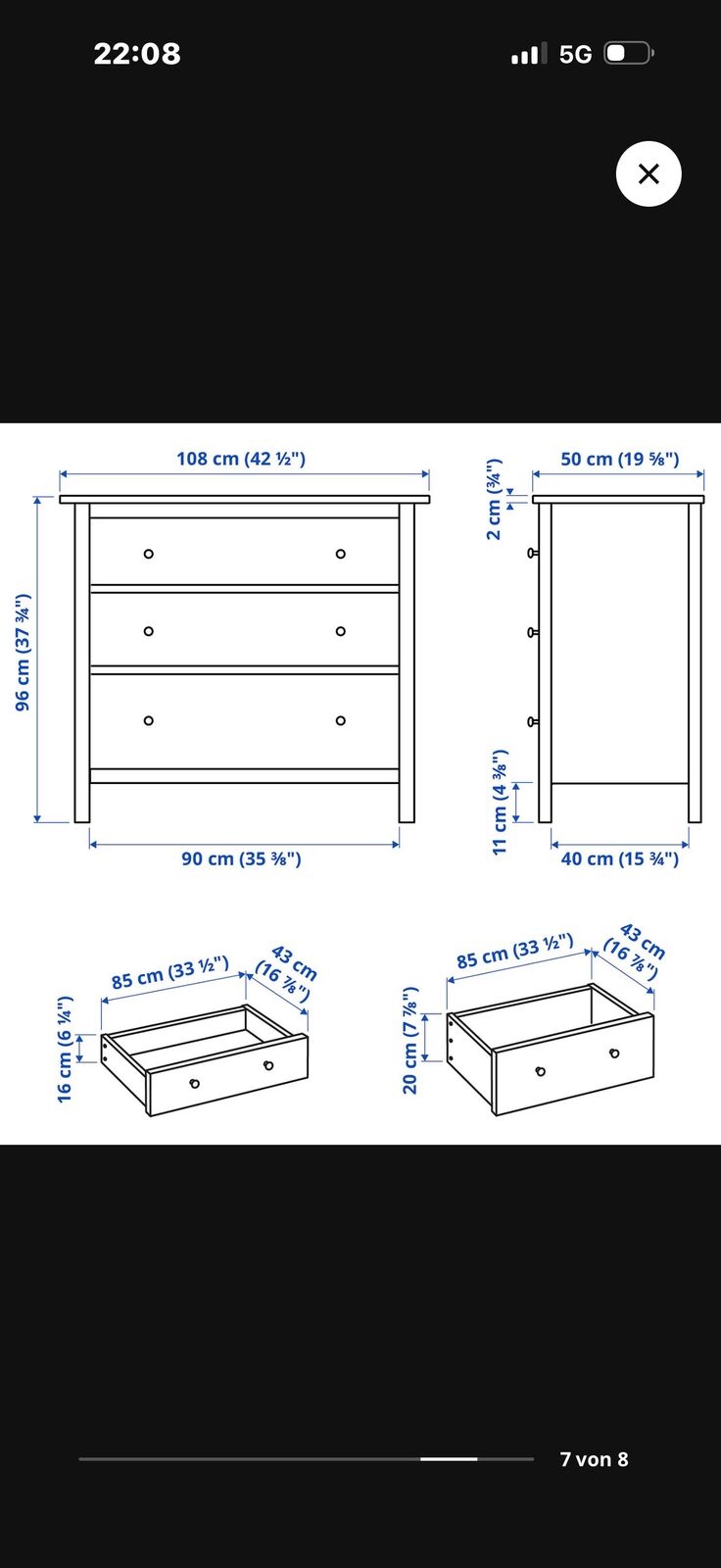 22:08

5G

108 cm (42 ½")

96 cm (37 ¾")

90 cm (35 ⅜")

2 cm (¾")

50 cm (19 ⅝")

11 cm (4 ⅜")

40 cm (15 ¾")

85 cm (33 ½")

43 cm (16 ⅞")

16 cm (6 ¼")

85 cm (33 ½")

43 cm (16 ⅞")

20 cm (7 ⅞")

7 von 8